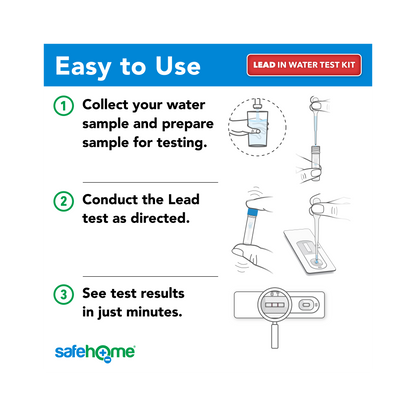 Easy to Use

LEAD IN WATER TEST KIT

1 Collect your water sample and prepare sample for testing.

2 Conduct the Lead test as directed.

3 See test results in just minutes.

safehome